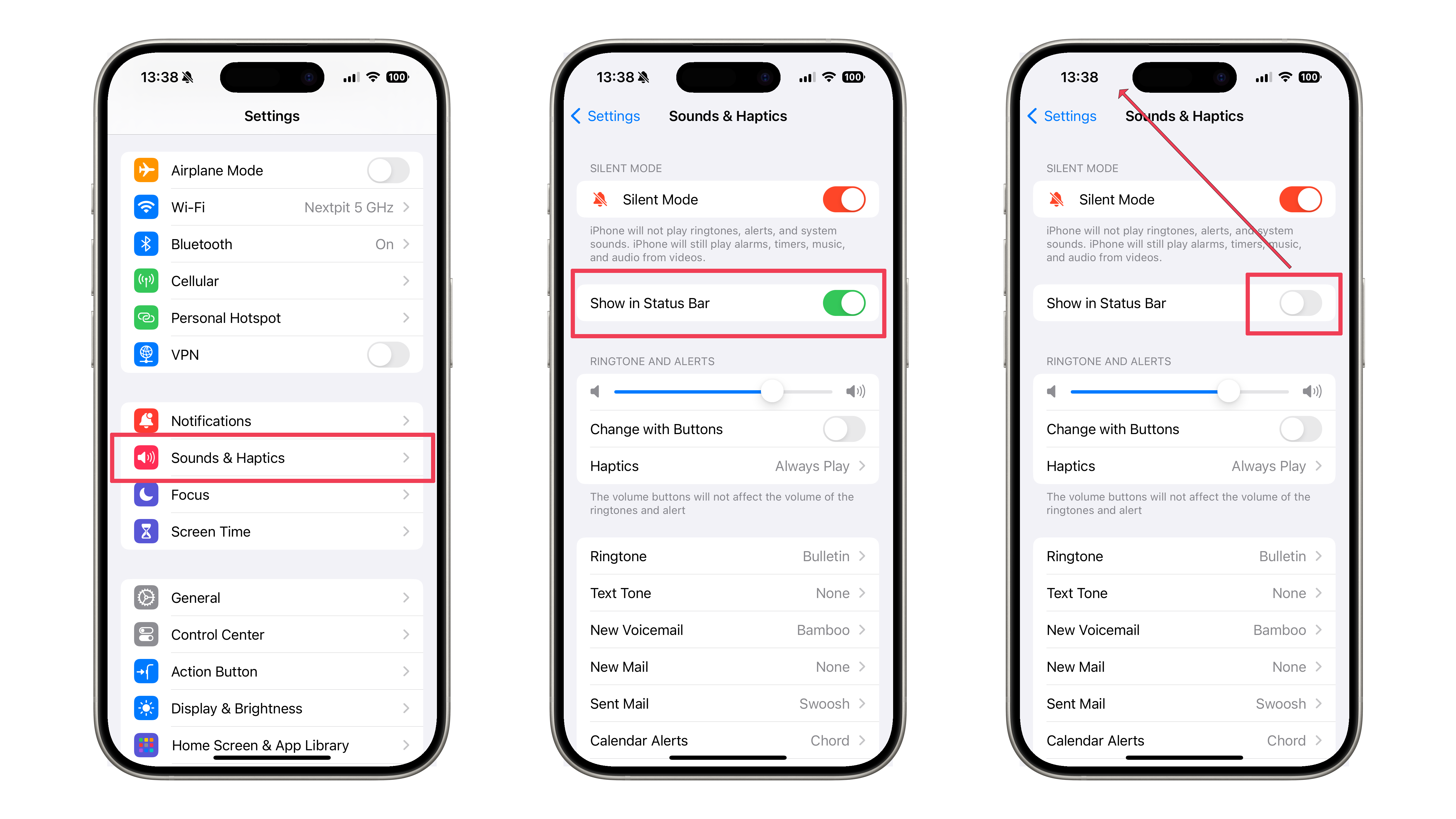 13:38 100

Settings

Airplane Mode

Wi-Fi Nextpit 5 GHz

Bluetooth On

Cellular

Personal Hotspot

VPN

Notifications

Sounds & Haptics

Focus

Screen Time

General

Control Center

Action Button

Display & Brightness

Home Screen & App Library

13:38 100

Settings Sounds & Haptics

SILENT MODE

Silent Mode

iPhone will not play ringtones, alerts, and system sounds. iPhone will still play alarms, timers, music, and audio from videos.

Show in Status Bar

RINGTONE AND ALERTS

Change with Buttons

Haptics Always Play

The volume buttons will not affect the volume of the ringtones and alert

Ringtone Bulletin

Text Tone None

New Voicemail Bamboo

New Mail None

Sent Mail Swoosh

Calendar Alerts Chord

13:38 100

Settings Sounds & Haptics

SILENT MODE

Silent Mode

iPhone will not play ringtones, alerts, and system sounds. iPhone will still play alarms, timers, music, and audio from videos.

Show in Status Bar

RINGTONE AND ALERTS

Change with Buttons

Haptics Always Play

The volume buttons will not affect the volume of the ringtones and alert

Ringtone Bulletin

Text Tone None

New Voicemail Bamboo

New Mail None

Sent Mail Swoosh

Calendar Alerts Chord