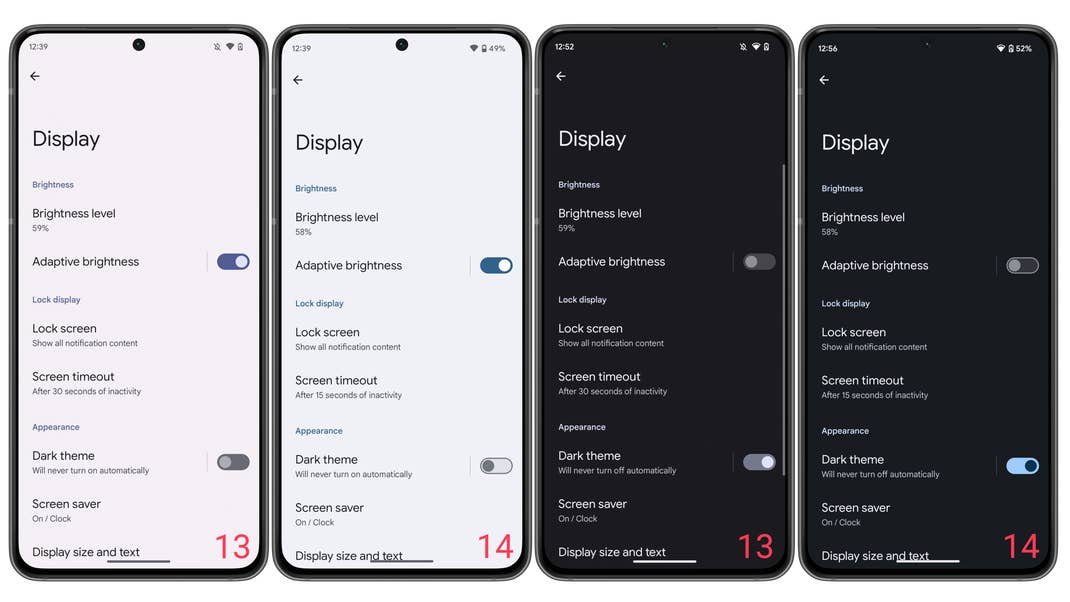 12:39

Display

Brightness

Brightness level
59%

Adaptive brightness

Lock display

Lock screen
Show all notification content

Screen timeout
After 30 seconds of inactivity

Appearance

Dark theme
Will never turn on automatically

Screen saver
On / Clock

Display size and text

13

12:39 49%

Display

Brightness

Brightness level
58%

Adaptive brightness

Lock display

Lock screen
Show all notification content

Screen timeout
After 15 seconds of inactivity

Appearance

Dark theme
Will never turn on automatically

Screen saver
On / Clock

Display size and text

14

12:52

Display

Brightness

Brightness level
59%

Adaptive brightness

Lock display

Lock screen
Show all notification content

Screen timeout
After 30 seconds of inactivity

Appearance

Dark theme
Will never turn off automatically

Screen saver
On / Clock

Display size and text

13

12:56 52%

Display

Brightness

Brightness level
58%

Adaptive brightness

Lock display

Lock screen
Show all notification content

Screen timeout
After 15 seconds of inactivity

Appearance

Dark theme
Will never turn off automatically

Screen saver
On / Clock

Display size and text

14