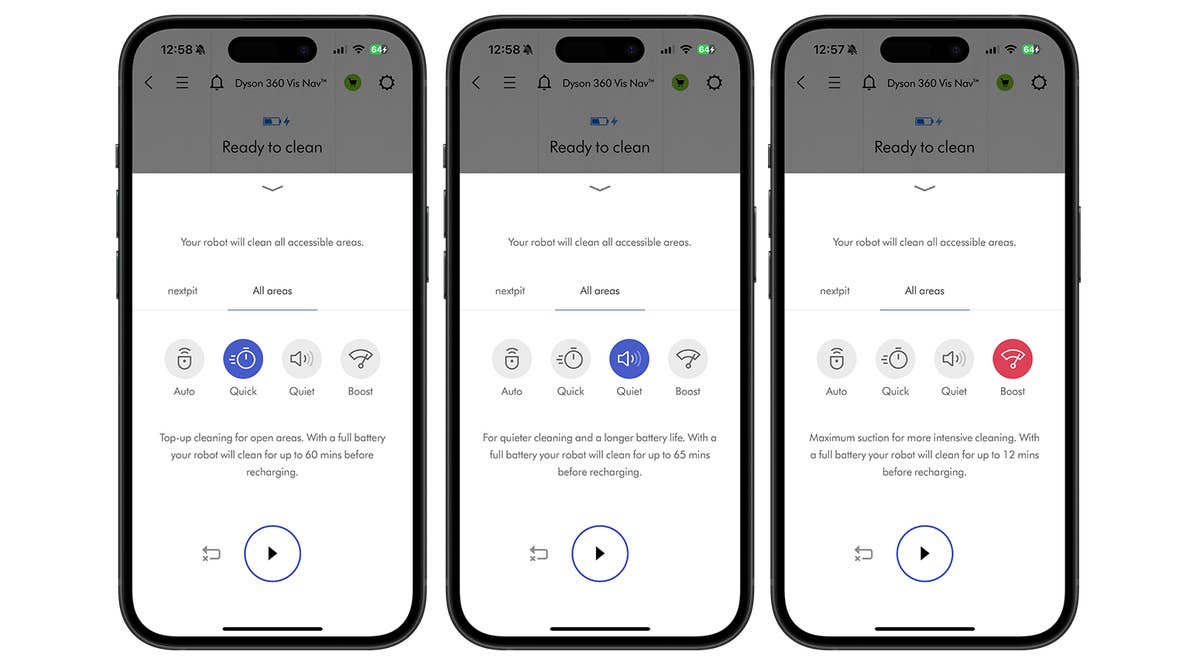 12:58 64

Dyson 360 Vis Nav™

Ready to clean

Your robot will clean all accessible areas.

nextpit All areas

Auto Quick Quiet Boost

Top-up cleaning for open areas. With a full battery your robot will clean for up to 60 mins before recharging.

12:58 64

Dyson 360 Vis Nav™

Ready to clean

Your robot will clean all accessible areas.

nextpit All areas

Auto Quick Quiet Boost

For quieter cleaning and a longer battery life. With a full battery your robot will clean for up to 65 mins before recharging.

12:57 64

Dyson 360 Vis Nav™

Ready to clean

Your robot will clean all accessible areas.

nextpit All areas

Auto Quick Quiet Boost

Maximum suction for more intensive cleaning. With a full battery your robot will clean for up to 12 mins before recharging.